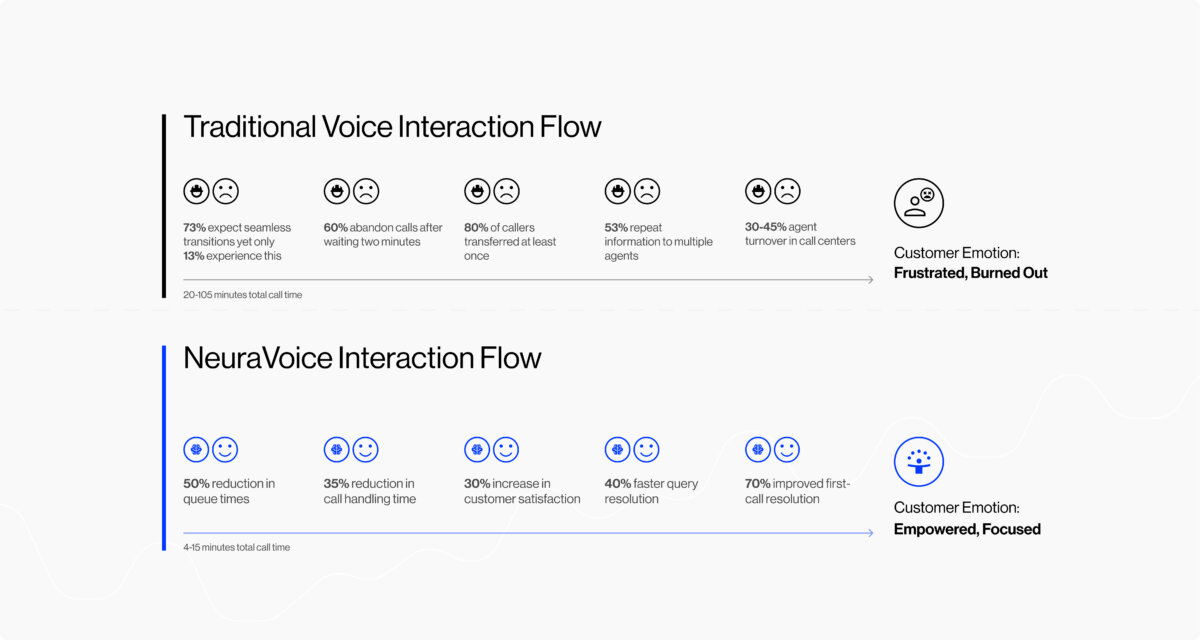 Traditional Voice Interaction Flow

73% expect seamless transitions yet only 13% experience this

60% abandon calls after waiting two minutes

80% of callers transferred at least once

53% repeat information to multiple agents

30-45% agent turnover in call centers

Customer Emotion:
Frustrated, Burned Out

20-105 minutes total call time

NeuraVoice Interaction Flow

50% reduction in queue times

35% reduction in call handling time

30% increase in customer satisfaction

40% faster query resolution

70% improved first-call resolution

Customer Emotion:
Empowered, Focused

4-15 minutes total call time